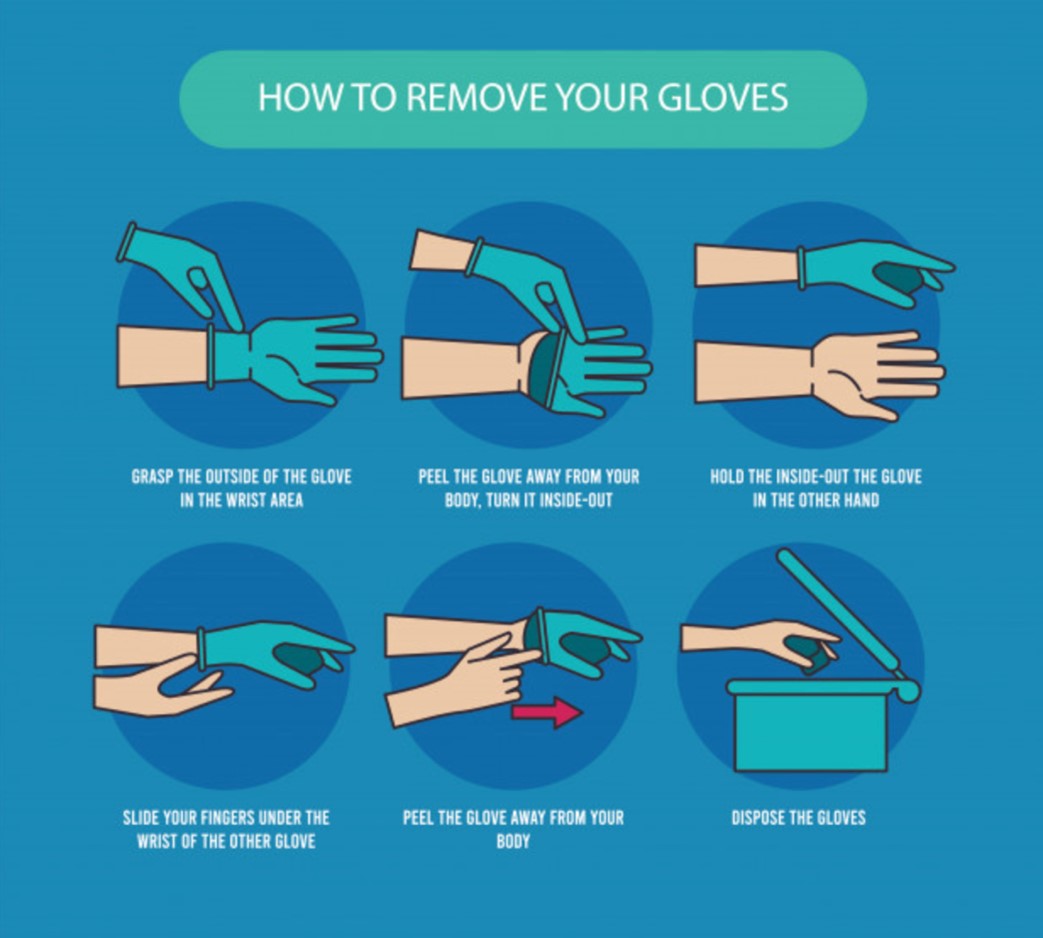 HOW TO REMOVE YOUR GLOVES

GRASP THE OUTSIDE OF THE GLOVE IN THE WRIST AREA

PEEL THE GLOVE AWAY FROM YOUR BODY, TURN IT INSIDE-OUT

HOLD THE INSIDE-OUT THE GLOVE IN THE OTHER HAND

SLIDE YOUR FINGERS UNDER THE WRIST OF THE OTHER GLOVE

PEEL THE GLOVE AWAY FROM YOUR BODY

DISPOSE THE GLOVES